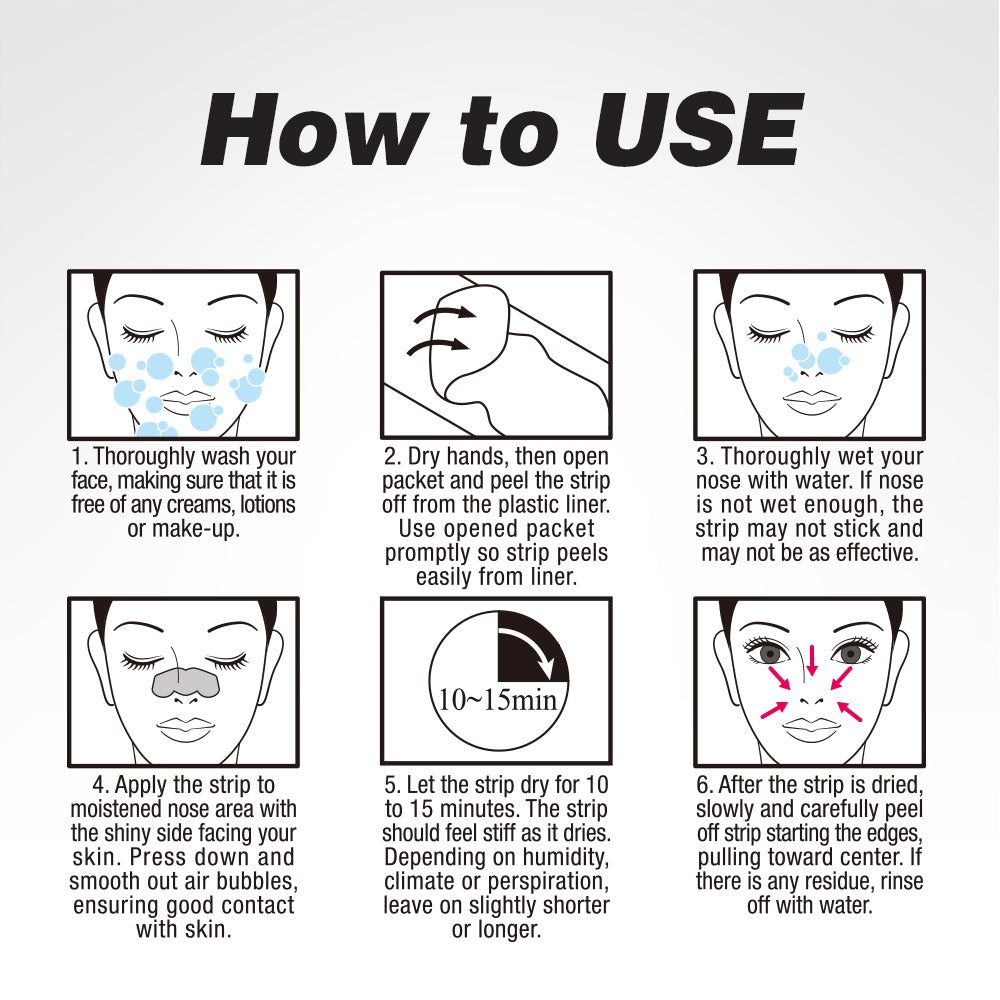 How to USE

1. Thoroughly wash your face, making sure that it is free of any creams, lotions or make-up.

2. Dry hands, then open packet and peel the strip off from the plastic liner. Use opened packet promptly so strip peels easily from liner.

3. Thoroughly wet your nose with water. If nose is not wet enough, the strip may not stick and may not be as effective.

4. Apply the strip to moistened nose area with the shiny side facing your skin. Press down and smooth out air bubbles, ensuring good contact with skin.

10~15min

5. Let the strip dry for 10 to 15 minutes. The strip should feel stiff as it dries. Depending on humidity, climate or perspiration, leave on slightly shorter or longer.

6. After the strip is dried, slowly and carefully peel off strip starting the edges, pulling toward center. If there is any residue, rinse off with water.